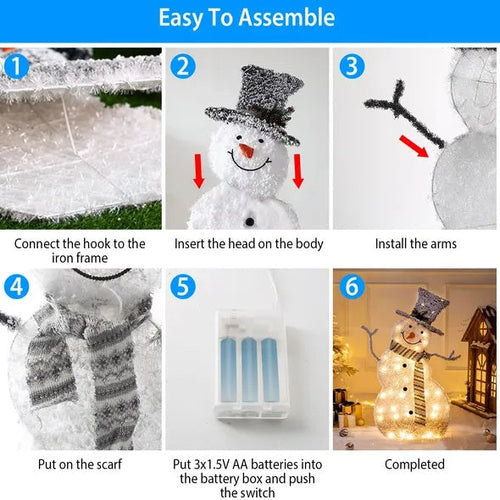 Easy To Assemble

1

Connect the hook to the iron frame

2

Insert the head on the body

3

Install the arms

4

Put on the scarf

5

Put 3x1.5V AA batteries into the battery box and push the switch

6

Completed